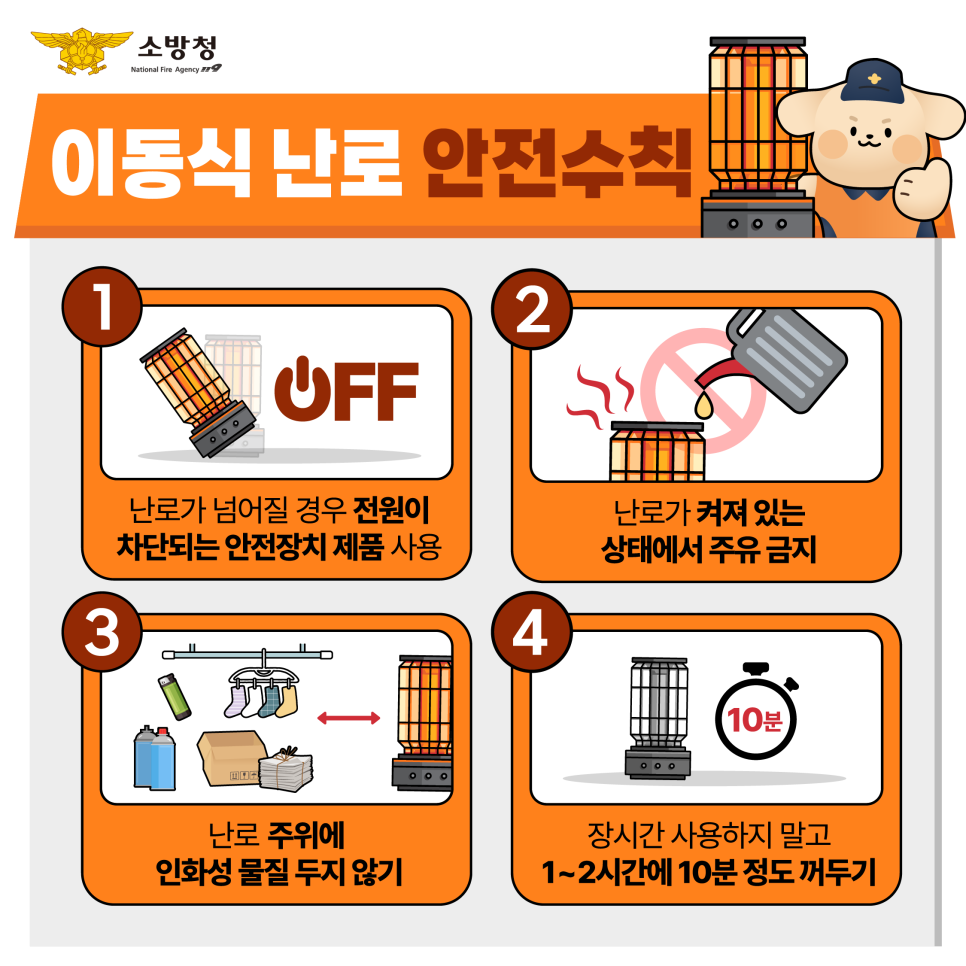 소방청
National Fire Agency 119

이동식 난로 안전수칙

1
OFF
난로가 넘어질 경우 전원이 차단되는 안전장치 제품 사용

2
난로가 켜져 있는 상태에서 주유 금지

3
난로 주위에 인화성 물질 두지 않기

4
10분
장시간 사용하지 말고 1~2시간에 10분 정도 꺼두기