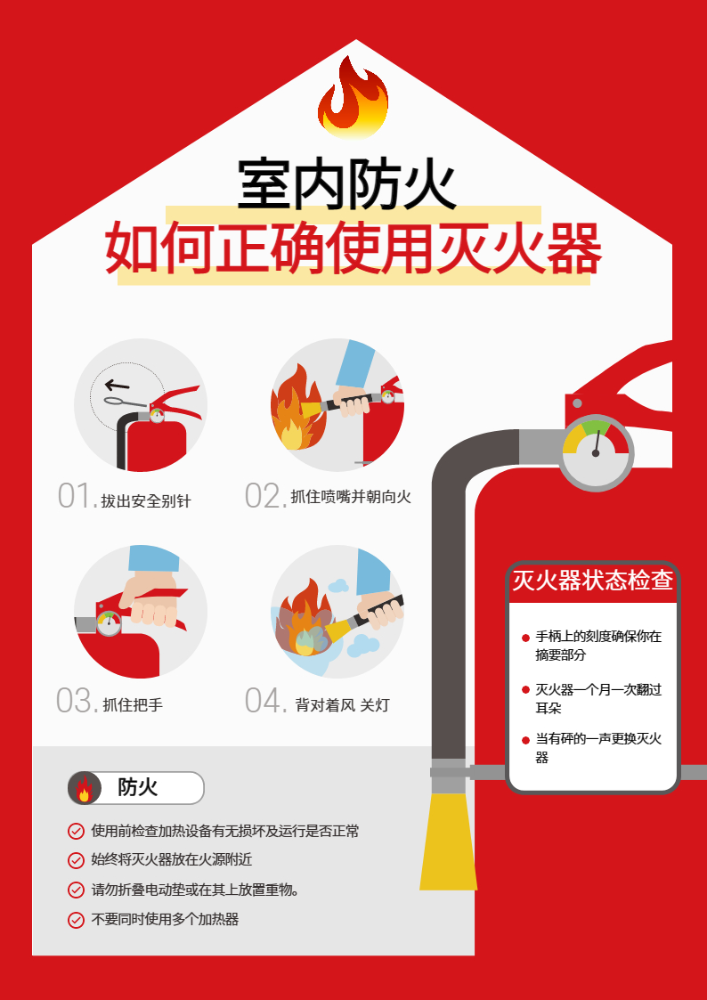 室内防火
如何正确使用灭火器

01. 拔出安全别针

02. 抓住喷嘴并朝向火

03. 抓住把手

04. 背对着风 关灯

灭火器状态检查

手柄上的刻度确保你在摘要部分

灭火器一个月一次翻过耳朵

当有砰的一声更换灭火器

防火

使用前检查加热设备有无损坏及运行是否正常

始终将灭火器放在火源附近

请勿折叠电动垫或在其上放置重物。

不要同时使用多个加热器