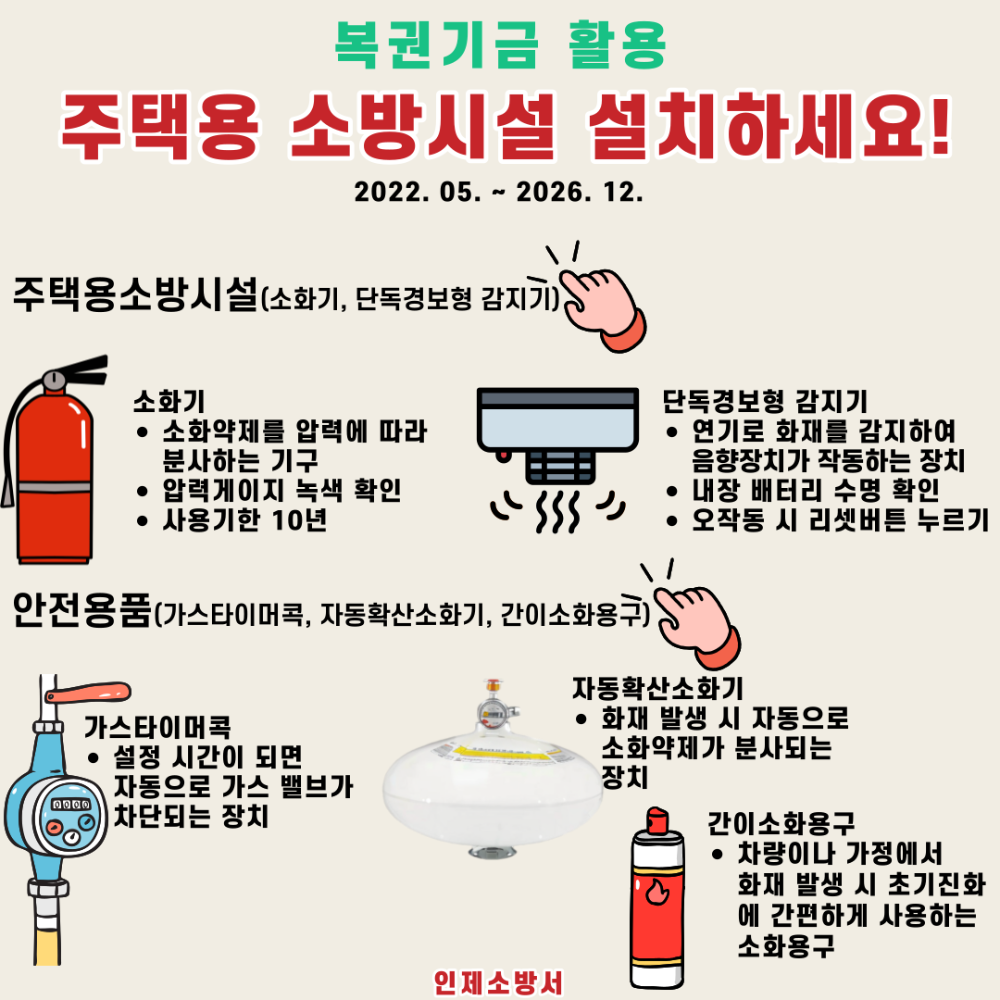 복권기금 활용

주택용 소방시설 설치하세요!

2022. 05. ~ 2026. 12.

주택용소방시설(소화기, 단독경보형 감지기)

소화기
• 소화약제를 압력에 따라 분사하는 기구
• 압력게이지 녹색 확인
• 사용기한 10년

단독경보형 감지기
• 연기로 화재를 감지하여 음향장치가 작동하는 장치
• 내장 배터리 수명 확인
• 오작동 시 리셋버튼 누르기

안전용품(가스타이머콕, 자동확산소화기, 간이소화용구)

가스타이머콕
• 설정 시간이 되면 자동으로 가스 밸브가 차단되는 장치

자동확산소화기
• 화재 발생 시 자동으로 소화약제가 분사되는 장치

간이소화용구
• 차량이나 가정에서 화재 발생 시 초기진화에 간편하게 사용하는 소화용구

인제소방서