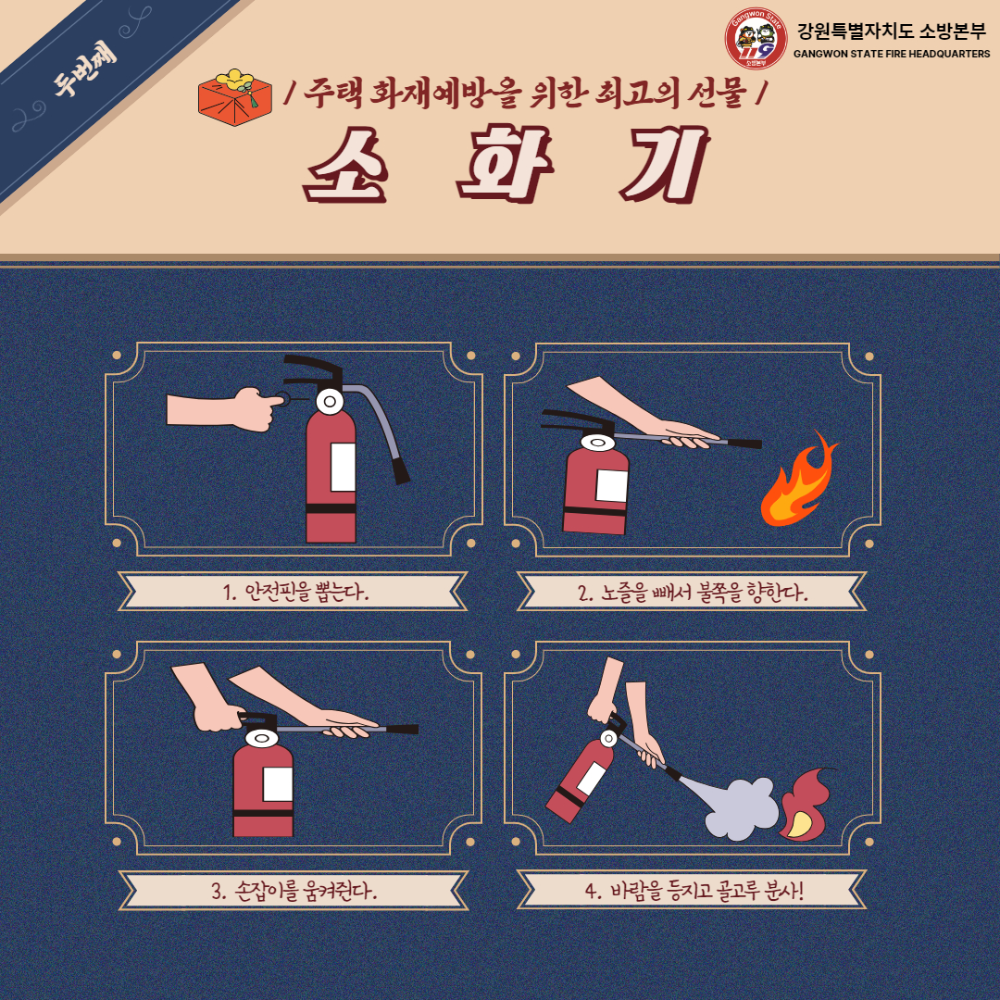 두번째

Gangwon State 119 소방본부

강원특별자치도 소방본부
GANGWON STATE FIRE HEADQUARTERS

/ 주택 화재예방을 위한 최고의 선물 /

소 화 기

1. 안전핀을 뽑는다.

2. 노즐을 빼서 불쪽을 향한다.

3. 손잡이를 움켜쥔다.

4. 바람을 등지고 골고루 분사!