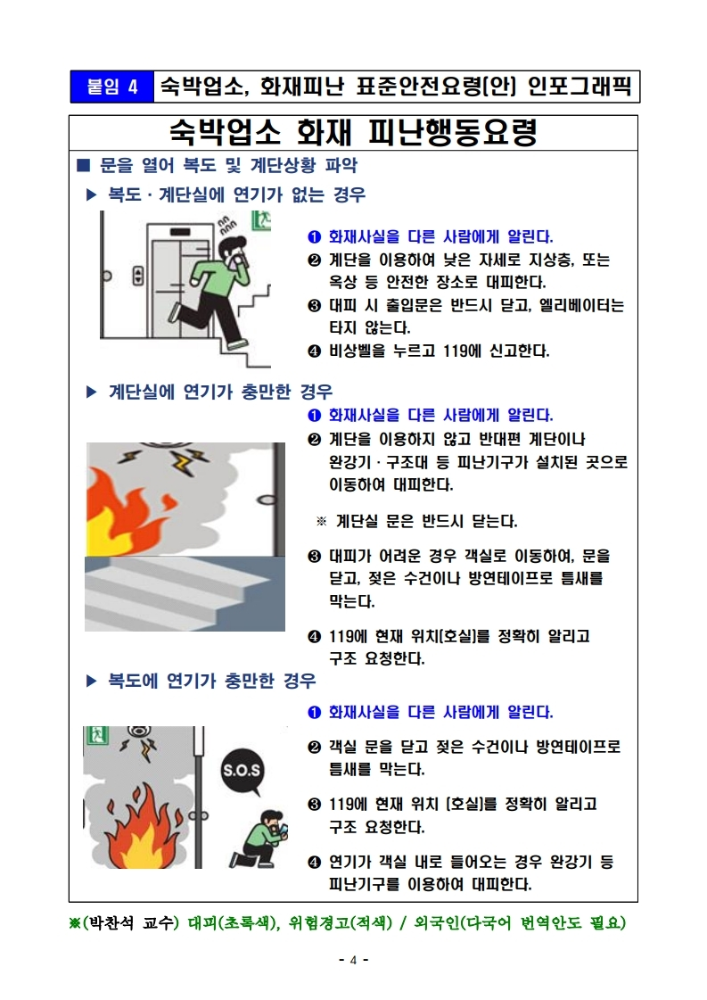 붙임 4 숙박업소, 화재피난 표준안전요령(안) 인포그래픽

숙박업소 화재 피난행동요령

■ 문을 열어 복도 및 계단상황 파악

▶ 복도 · 계단실에 연기가 없는 경우

❶ 화재사실을 다른 사람에게 알린다.
❷ 계단을 이용하여 낮은 자세로 지상층, 또는 옥상 등 안전한 장소로 대피한다.
❸ 대피 시 출입문은 반드시 닫고, 엘리베이터는 타지 않는다.
❹ 비상벨을 누르고 119에 신고한다.

▶ 계단실에 연기가 충만한 경우

❶ 화재사실을 다른 사람에게 알린다.
❷ 계단을 이용하지 않고 반대편 계단이나 완강기 · 구조대 등 피난기구가 설치된 곳으로 이동하여 대피한다.
※ 계단실 문은 반드시 닫는다.
❸ 대피가 어려운 경우 객실로 이동하여, 문을 닫고, 젖은 수건이나 방연테이프로 틈새를 막는다.
❹ 119에 현재 위치(호실)를 정확히 알리고 구조 요청한다.

▶ 복도에 연기가 충만한 경우

S.O.S

❶ 화재사실을 다른 사람에게 알린다.
❷ 객실 문을 닫고 젖은 수건이나 방연테이프로 틈새를 막는다.
❸ 119에 현재 위치 (호실)를 정확히 알리고 구조 요청한다.
❹ 연기가 객실 내로 들어오는 경우 완강기 등 피난기구를 이용하여 대피한다.

※(박찬석 교수) 대피(초록색), 위험경고(적색) / 외국인(다국어 번역안도 필요)

- 4 -