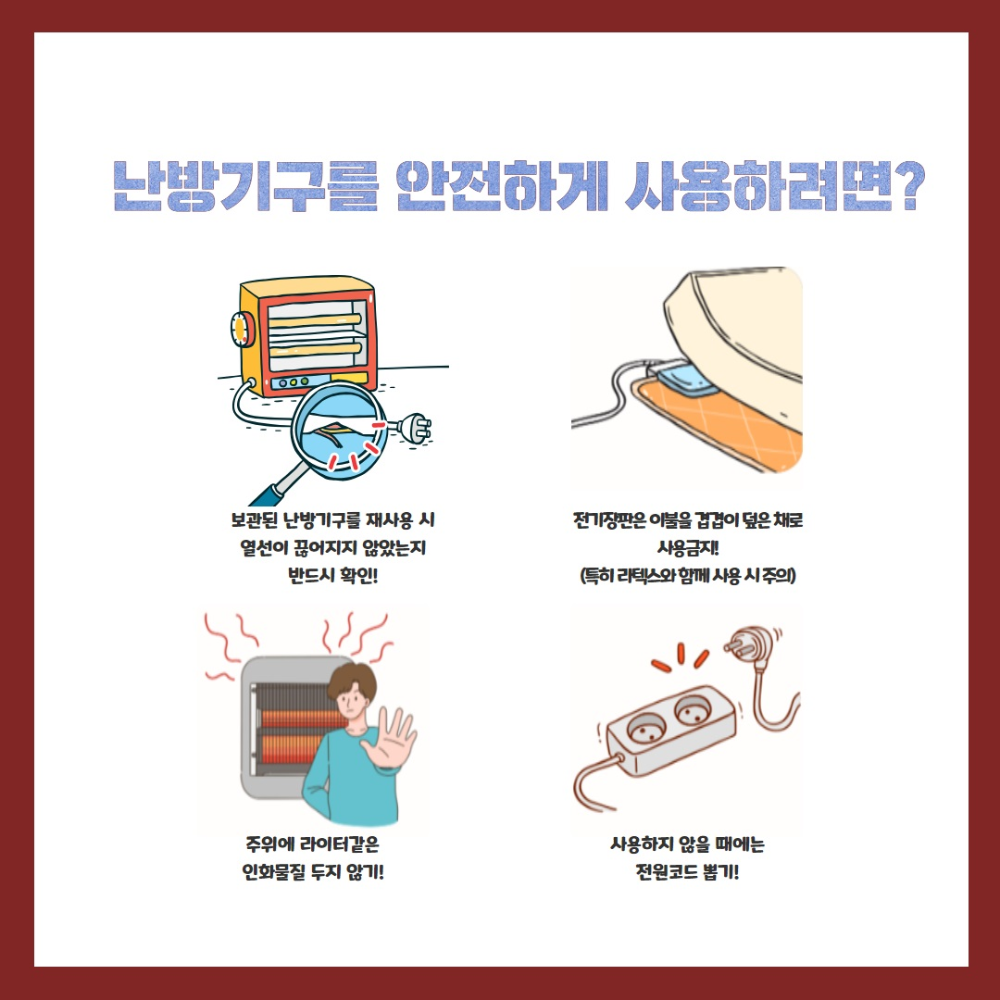 난방기구를 안전하게 사용하려면?

보관된 난방기구를 재사용 시 열선이 끊어지지 않았는지 반드시 확인!

전기장판은 이불을 겹겹이 덮은 채로 사용금지! (특히 라텍스와 함께 사용 시 주의)

주위에 라이터같은 인화물질 두지 않기!

사용하지 않을 때에는 전원코드 뽑기!