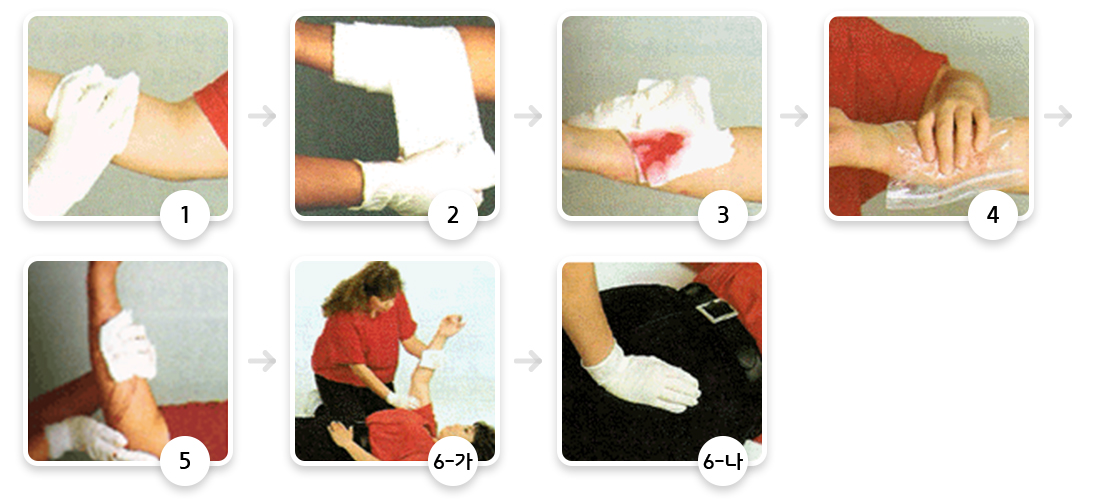 1

2

3

4

5

6-가

6-나