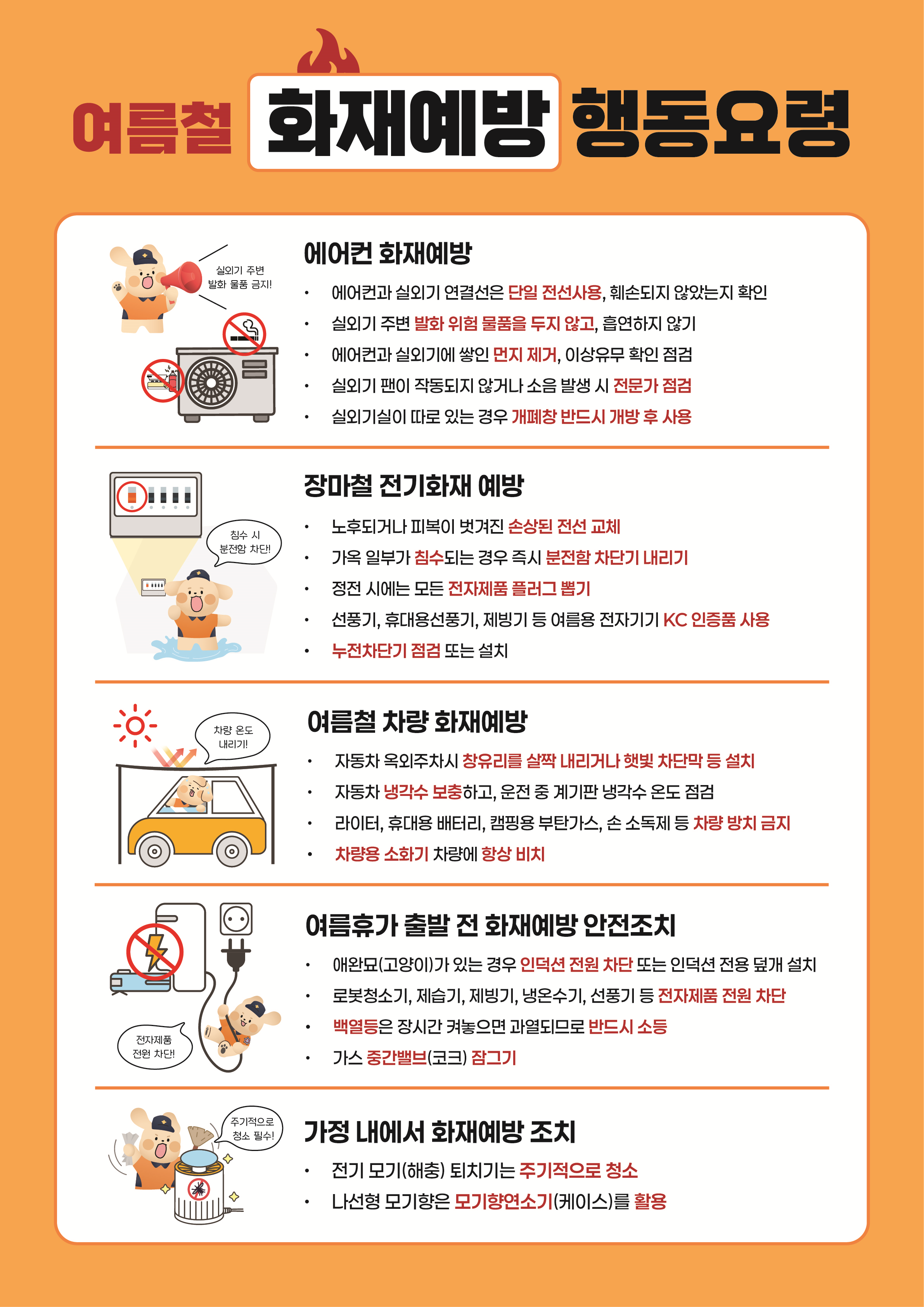 여름철 화재예방 행동요령

실외기 주변 발화 물품 금지!

에어컨 화재예방

• 에어컨과 실외기 연결선은 단일 전선사용, 훼손되지 않았는지 확인
• 실외기 주변 발화 위험 물품을 두지 않고, 흡연하지 않기
• 에어컨과 실외기에 쌓인 먼지 제거, 이상유무 확인 점검
• 실외기 팬이 작동되지 않거나 소음 발생 시 전문가 점검
• 실외기실이 따로 있는 경우 개폐창 반드시 개방 후 사용

침수 시 분전함 차단!

장마철 전기화재 예방

• 노후되거나 피복이 벗겨진 손상된 전선 교체
• 가옥 일부가 침수되는 경우 즉시 분전함 차단기 내리기
• 정전 시에는 모든 전자제품 플러그 뽑기
• 선풍기, 휴대용선풍기, 제빙기 등 여름용 전자기기 KC 인증품 사용
• 누전차단기 점검 또는 설치

차량 온도 내리기!

여름철 차량 화재예방

• 자동차 옥외주차시 창유리를 살짝 내리거나 햇빛 차단막 등 설치
• 자동차 냉각수 보충하고, 운전 중 계기판 냉각수 온도 점검
• 라이터, 휴대용 배터리, 캠핑용 부탄가스, 손 소독제 등 차량 방치 금지
• 차량용 소화기 차량에 항상 비치

전자제품 전원 차단!

여름휴가 출발 전 화재예방 안전조치

• 애완묘(고양이)가 있는 경우 인덕션 전원 차단 또는 인덕션 전용 덮개 설치
• 로봇청소기, 제습기, 제빙기, 냉온수기, 선풍기 등 전자제품 전원 차단
• 백열등은 장시간 켜놓으면 과열되므로 반드시 소등
• 가스 중간밸브(코크) 잠그기

주기적으로 청소 필수!

가정 내에서 화재예방 조치

• 전기 모기(해충) 퇴치기는 주기적으로 청소
• 나선형 모기향은 모기향연소기(케이스)를 활용