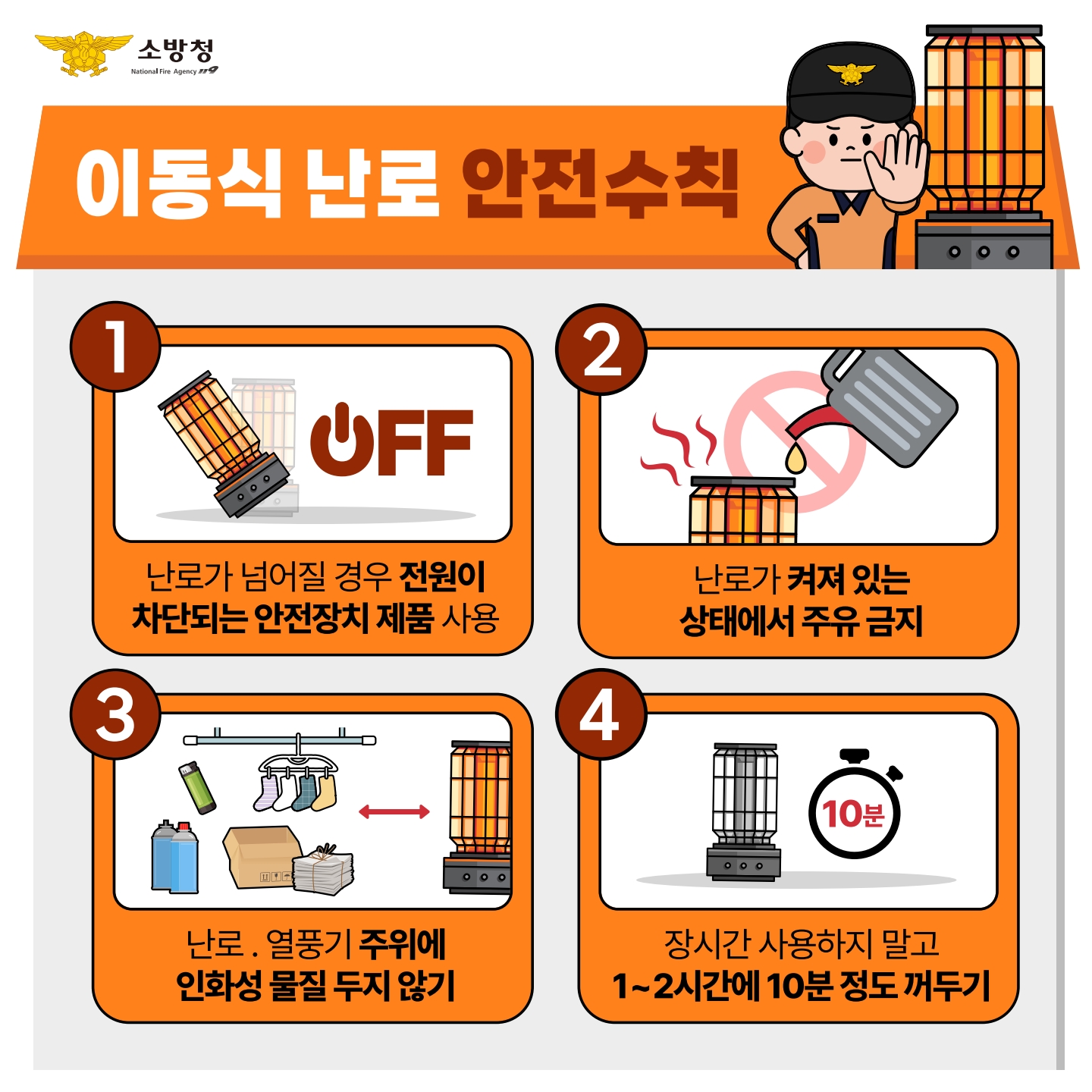 소방청
National Fire Agency 119

이동식 난로 안전수칙

1
OFF
난로가 넘어질 경우 전원이 차단되는 안전장치 제품 사용

2
난로가 켜져 있는 상태에서 주유 금지

3
난로 . 열풍기 주위에 인화성 물질 두지 않기

4
10분
장시간 사용하지 말고 1~2시간에 10분 정도 꺼두기