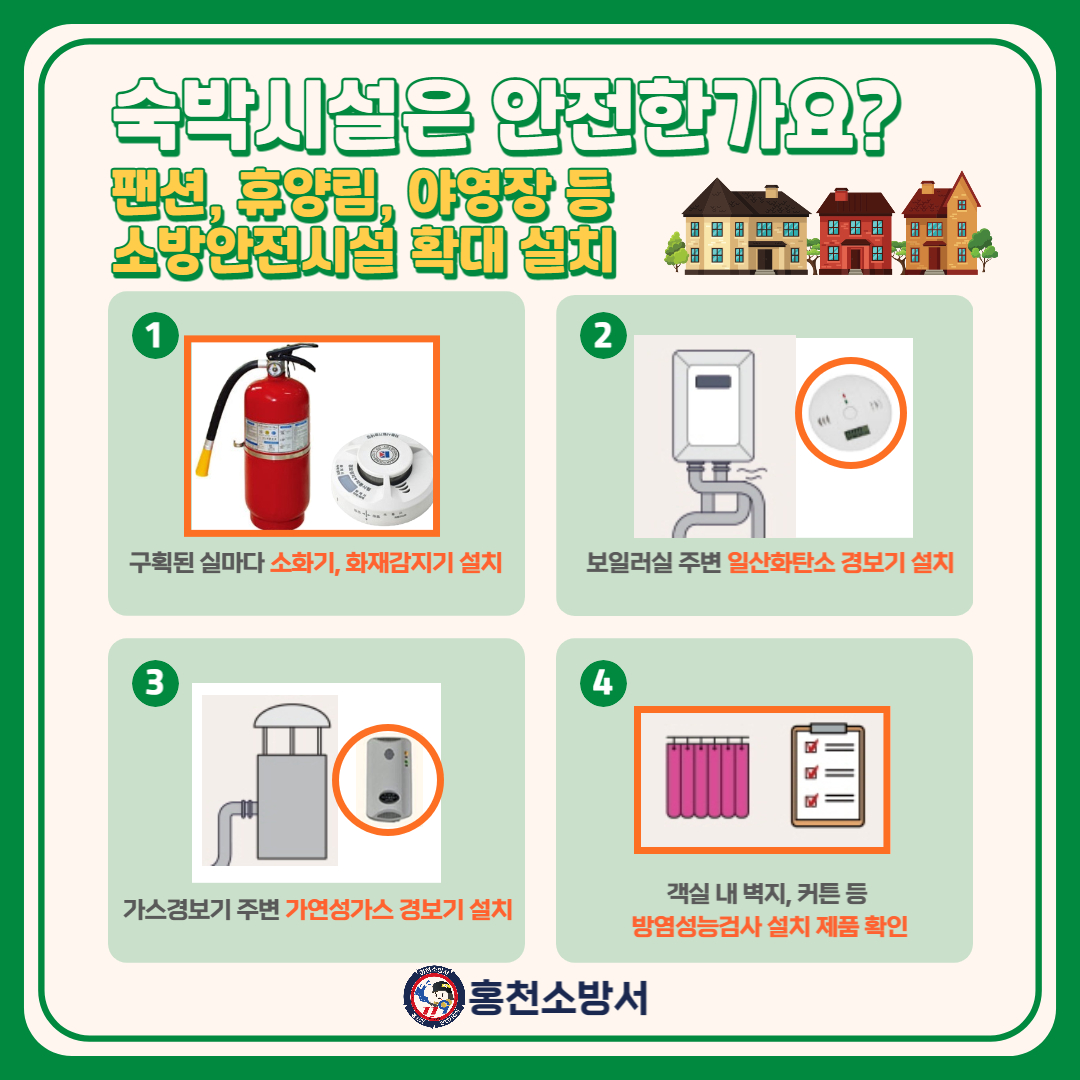 숙박시설은 안전한가요?

팬션, 휴양림, 야영장 등
소방안전시설 확대 설치

1

구획된 실마다 소화기, 화재감지기 설치

2

보일러실 주변 일산화탄소 경보기 설치

3

가스경보기 주변 가연성가스 경보기 설치

4

객실 내 벽지, 커튼 등
방염성능검사 설치 제품 확인

홍천소방서